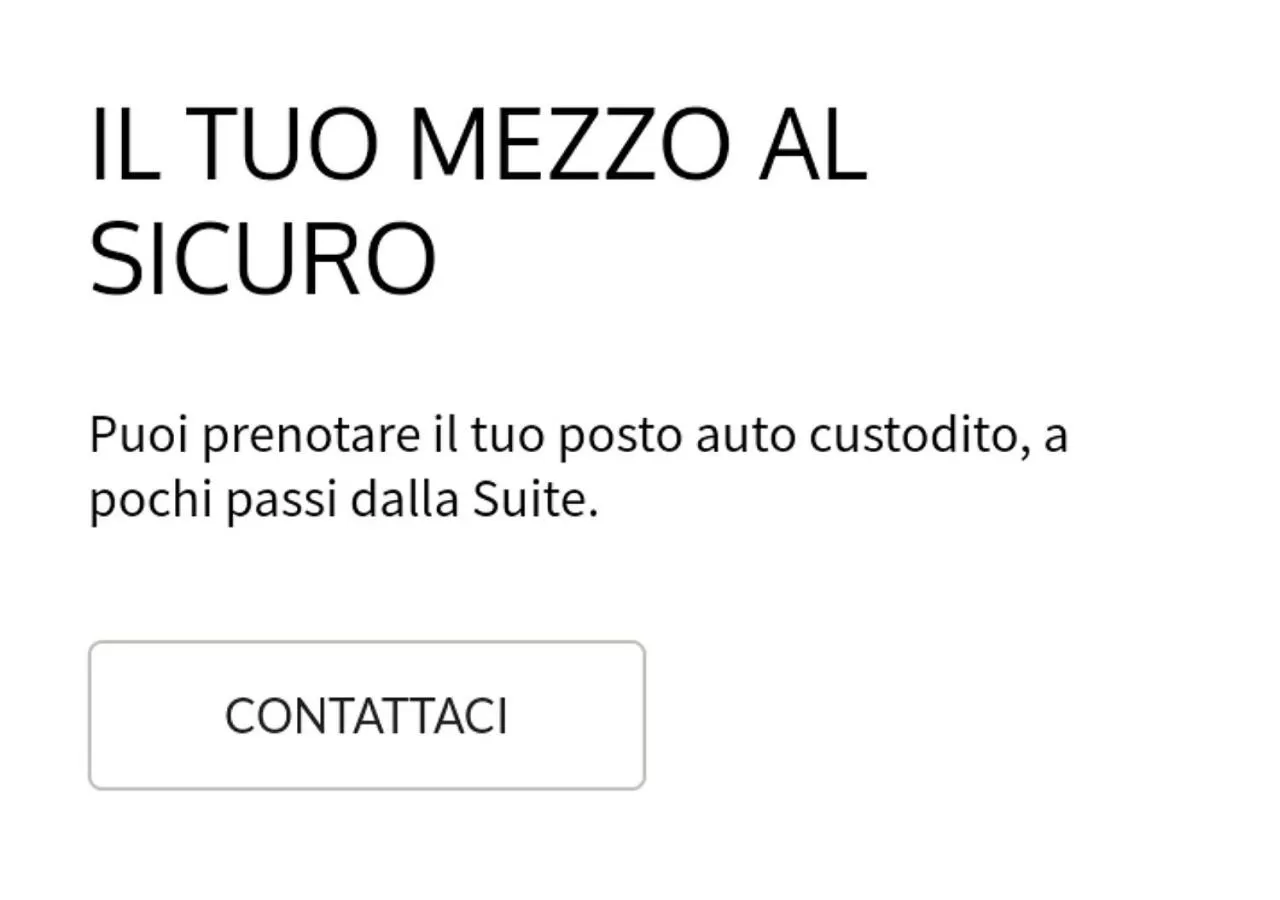 IL TUO MEZZO AL SICURO

Puoi prenotare il tuo posto auto custodito, a pochi passi dalla Suite.

CONTATTACI