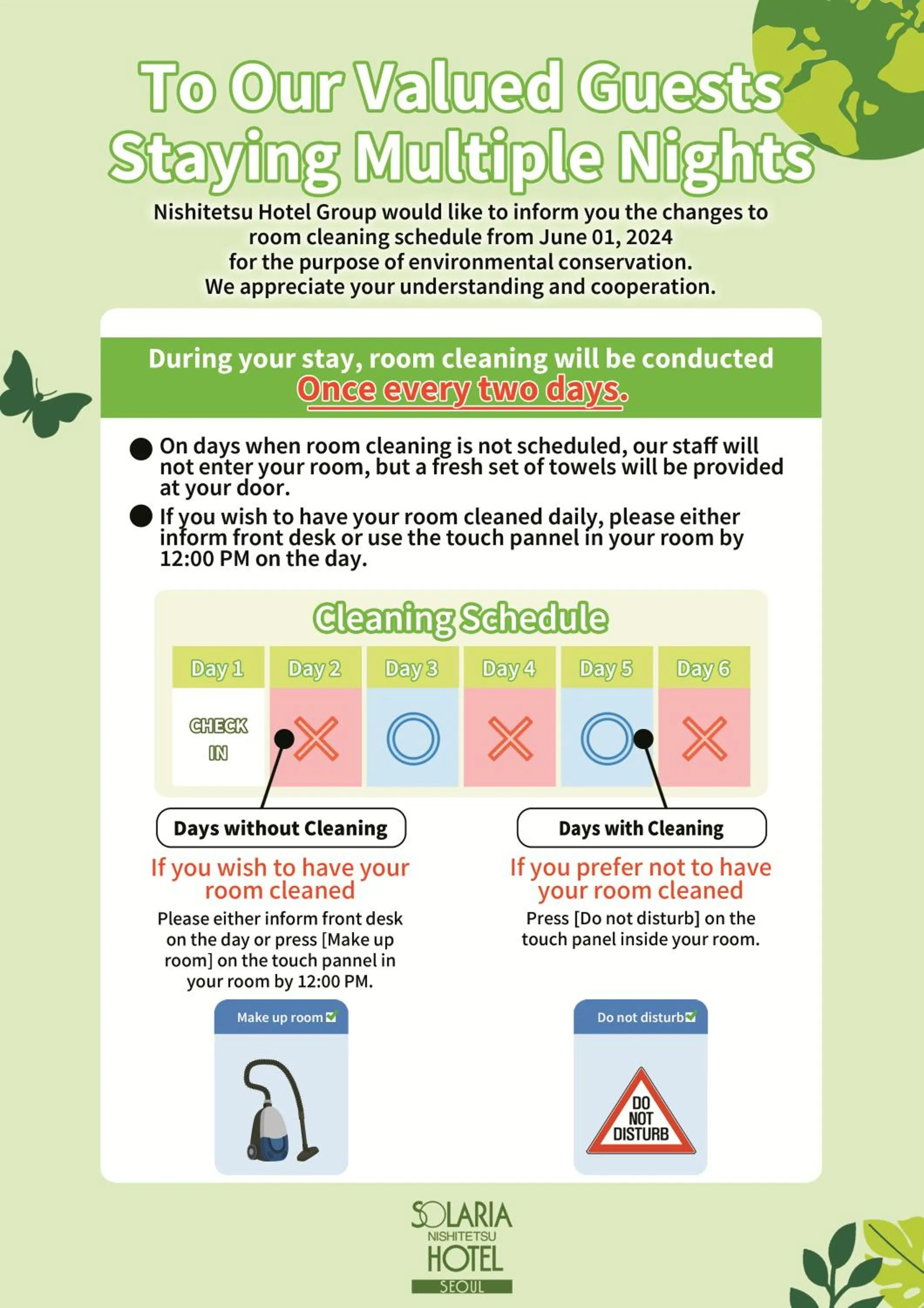 To Our Valued Guests Staying Multiple Nights

Nishitetsu Hotel Group would like to inform you the changes to room cleaning schedule from June 01, 2024 for the purpose of environmental conservation. We appreciate your understanding and cooperation.

During your stay, room cleaning will be conducted Once every two days.

● On days when room cleaning is not scheduled, our staff will not enter your room, but a fresh set of towels will be provided at your door.

● If you wish to have your room cleaned daily, please either inform front desk or use the touch pannel in your room by 12:00 PM on the day.

Cleaning Schedule

| Day 1 | Day 2 | Day 3 | Day 4 | Day 5 | Day 6 |
|---|---|---|---|---|---|
| CHECK IN | × | ○ | × | ○ | × |

Days without Cleaning

If you wish to have your room cleaned

Please either inform front desk on the day or press [Make up room] on the touch pannel in your room by 12:00 PM.

Make up room

Days with Cleaning

If you prefer not to have your room cleaned

Press [Do not disturb] on the touch panel inside your room.

Do not disturb

DO NOT DISTURB

SOLARIA NISHITETSU HOTEL SEOUL