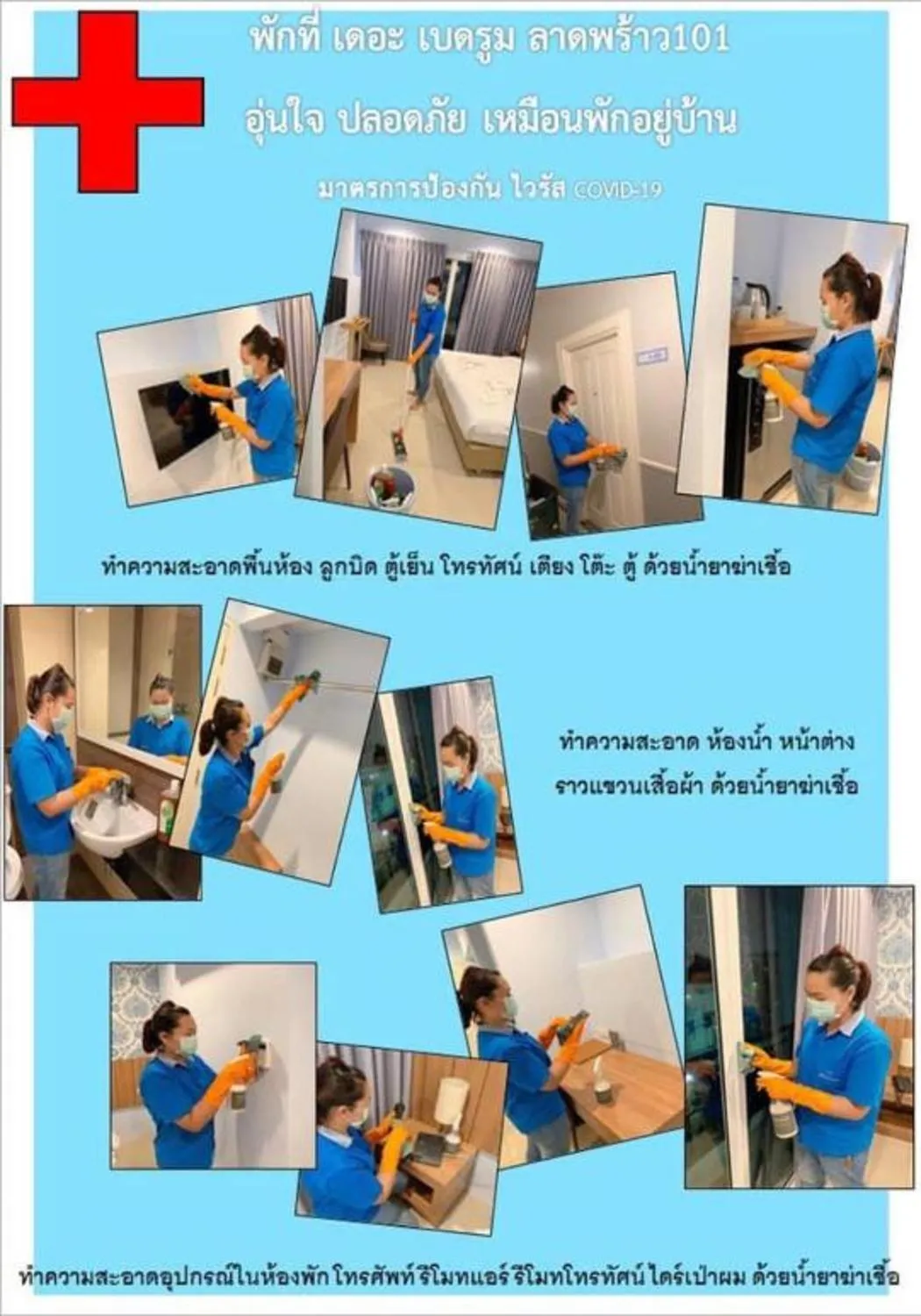 พักที่ เดอะ เบดรูม ลาดพร้าว101

อุ่นใจ ปลอดภัย เหมือนพักอยู่บ้าน

มาตรการป้องกัน ไวรัส COVID-19

ทำความสะอาดพื้นห้อง ลูกบิด ตู้เย็น โทรทัศน์ เตียง โต๊ะ ตู้ ด้วยน้ำยาฆ่าเชื้อ

ทำความสะอาด ห้องน้ำ หน้าต่าง ราวแขวนเสื้อผ้า ด้วยน้ำยาฆ่าเชื้อ

ทำความสะอาดอุปกรณ์ในห้องพัก โทรศัพท์ รีโมทแอร์ รีโมทโทรทัศน์ ไดร์เป่าผม ด้วยน้ำยาฆ่าเชื้อ