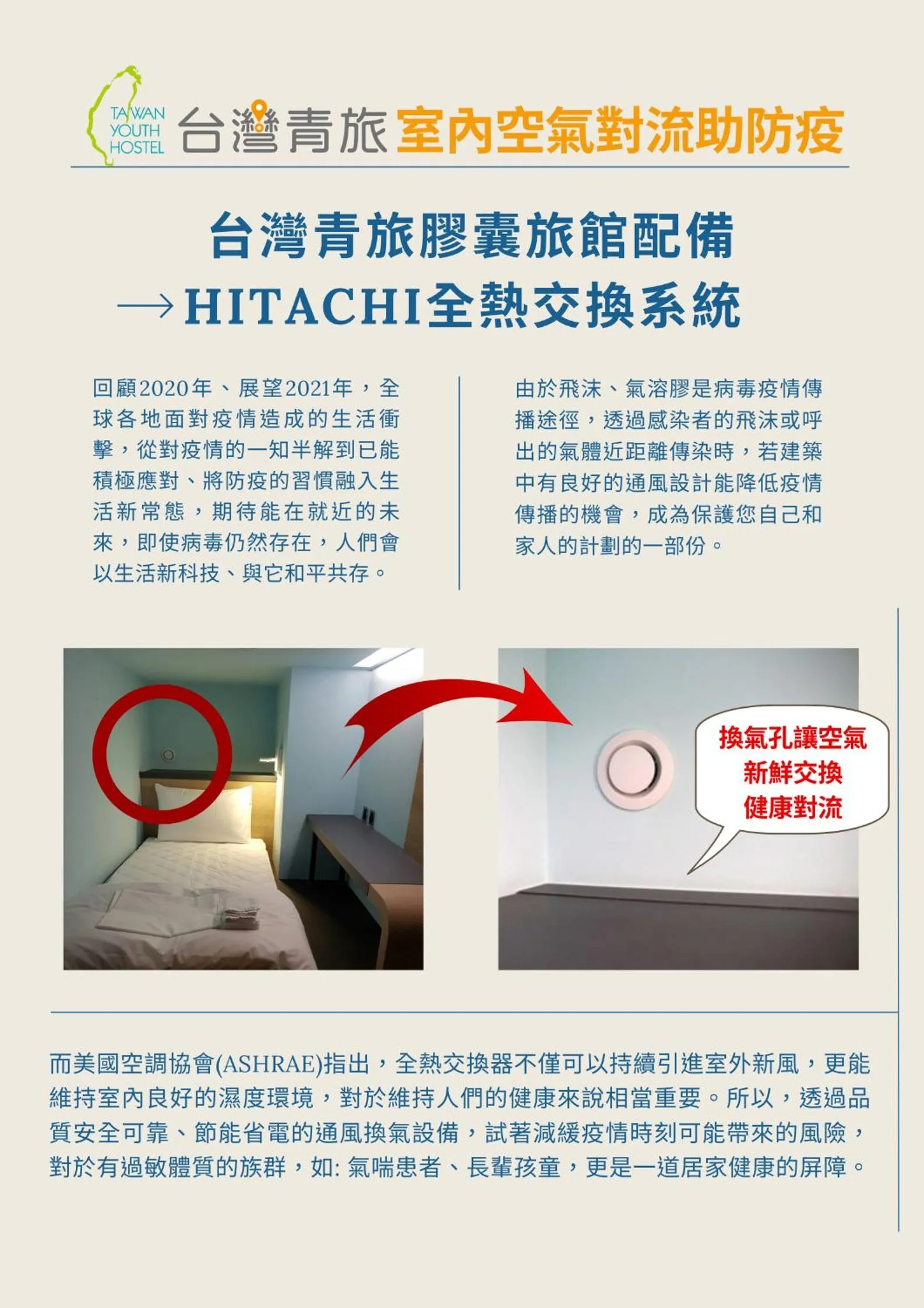 TAIWAN YOUTH HOSTEL 台灣青旅 室內空氣對流助防疫

台灣青旅膠囊旅館配備
→HITACHI全熱交換系統

回顧2020年、展望2021年，全球各地面對疫情造成的生活衝擊，從對疫情的一知半解到已能積極應對、將防疫的習慣融入生活新常態，期待能在就近的未來，即使病毒仍然存在，人們會以生活新科技、與它和平共存。

由於飛沫、氣溶膠是病毒疫情傳播途徑，透過感染者的飛沫或呼出的氣體近距離傳染時，若建築中有良好的通風設計能降低疫情傳播的機會，成為保護您自己和家人的計劃的一部份。

換氣孔讓空氣
新鮮交換
健康對流

而美國空調協會(ASHRAE)指出，全熱交換器不僅可以持續引進室外新風，更能維持室內良好的濕度環境，對於維持人們的健康來說相當重要。所以，透過品質安全可靠、節能省電的通風換氣設備，試著減緩疫情時刻可能帶來的風險，對於有過敏體質的族群，如: 氣喘患者、長輩孩童，更是一道居家健康的屏障。