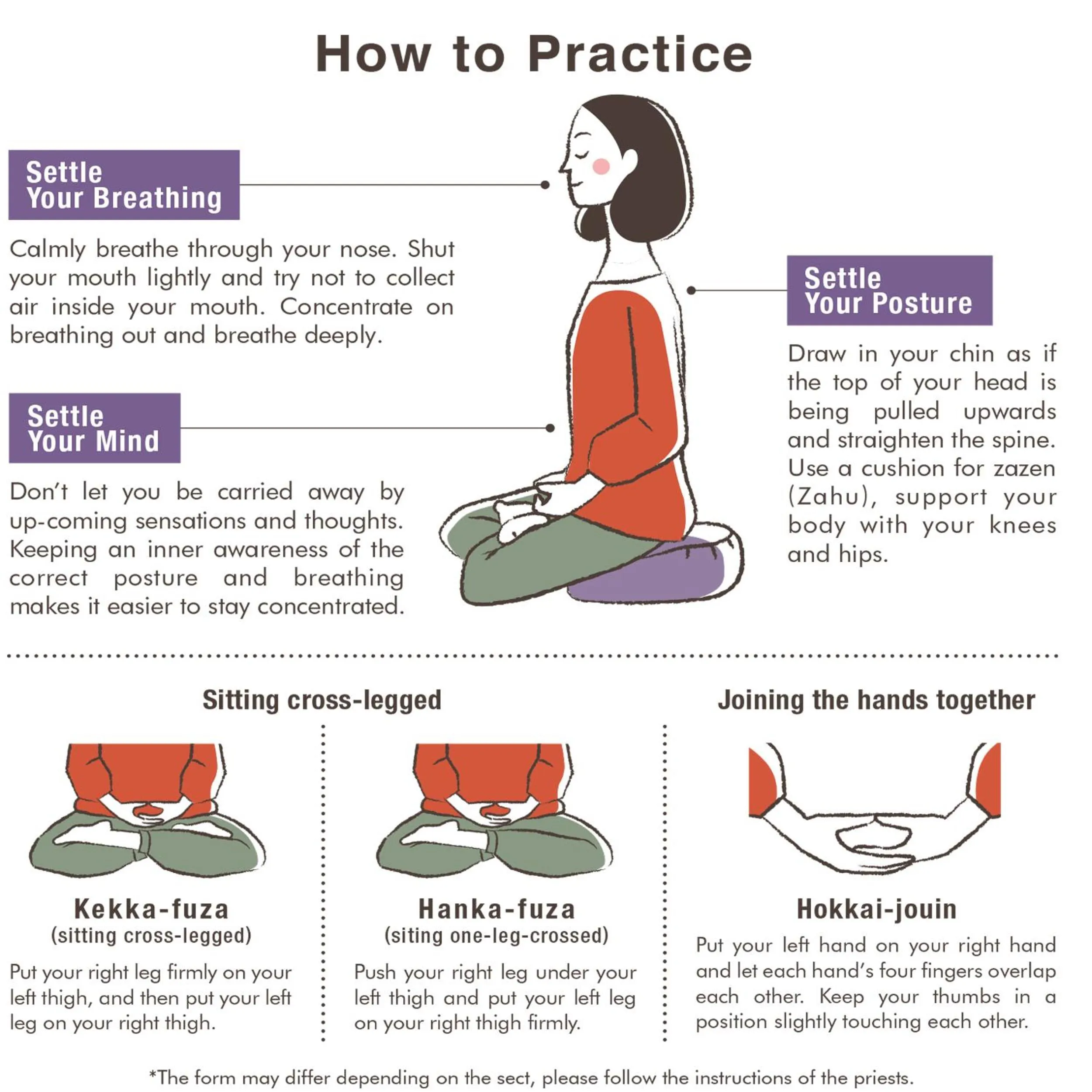 How to Practice

Settle Your Breathing

Calmly breathe through your nose. Shut your mouth lightly and try not to collect air inside your mouth. Concentrate on breathing out and breathe deeply.

Settle Your Mind

Don't let you be carried away by up-coming sensations and thoughts. Keeping an inner awareness of the correct posture and breathing makes it easier to stay concentrated.

Settle Your Posture

Draw in your chin as if the top of your head is being pulled upwards and straighten the spine. Use a cushion for zazen (Zahu), support your body with your knees and hips.

Sitting cross-legged

Kekka-fuza
(sitting cross-legged)

Put your right leg firmly on your left thigh, and then put your left leg on your right thigh.

Hanka-fuza
(siting one-leg-crossed)

Push your right leg under your left thigh and put your left leg on your right thigh firmly.

Joining the hands together

Hokkai-jouin

Put your left hand on your right hand and let each hand's four fingers overlap each other. Keep your thumbs in a position slightly touching each other.

*The form may differ depending on the sect, please follow the instructions of the priests.