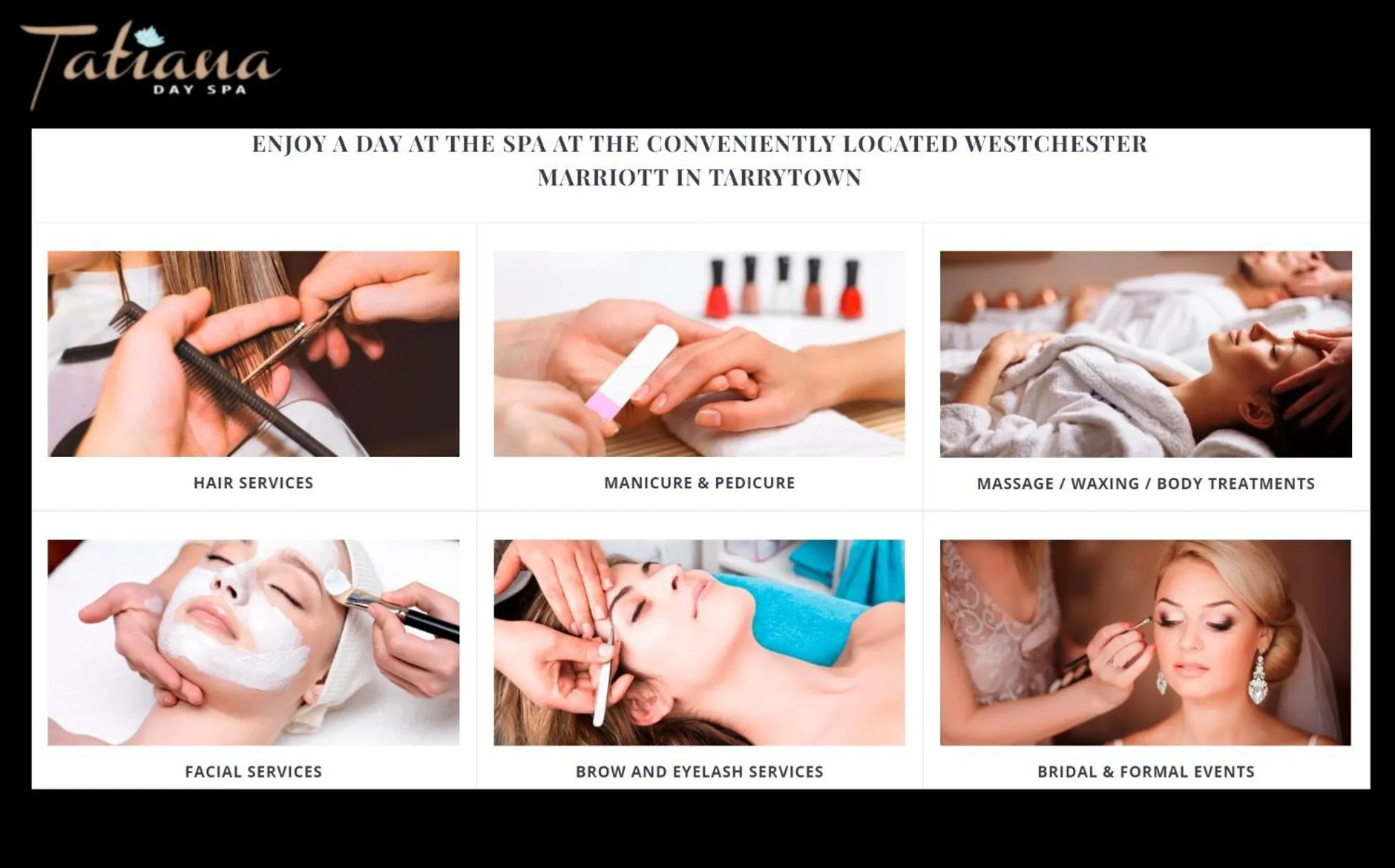 Tatiana
DAY SPA

ENJOY A DAY AT THE SPA AT THE CONVENIENTLY LOCATED WESTCHESTER MARRIOTT IN TARRYTOWN

HAIR SERVICES

MANICURE & PEDICURE

MASSAGE / WAXING / BODY TREATMENTS

FACIAL SERVICES

BROW AND EYELASH SERVICES

BRIDAL & FORMAL EVENTS