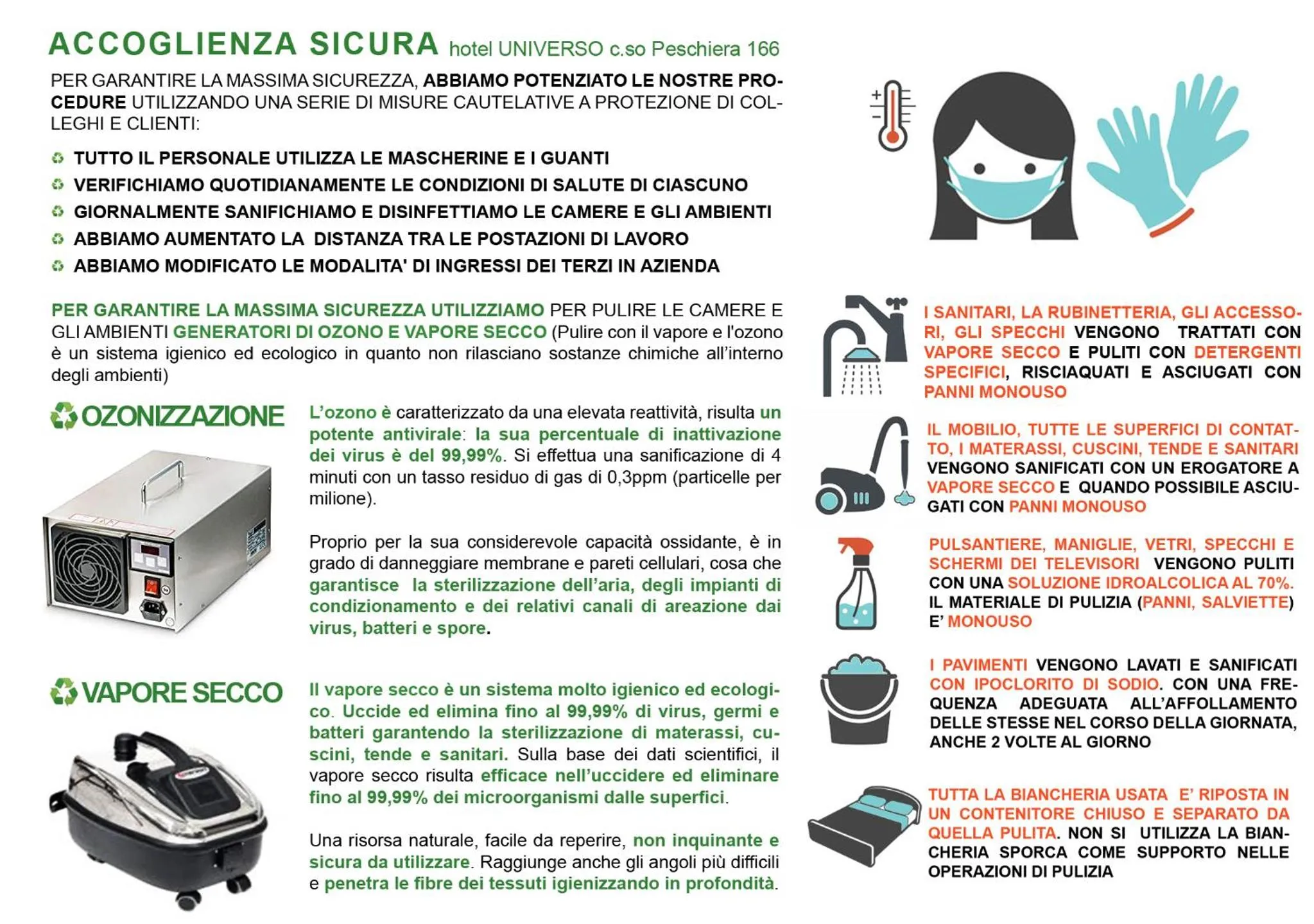 ACCOGLIENZA SICURA hotel UNIVERSO c.so Peschiera 166

PER GARANTIRE LA MASSIMA SICUREZZA, ABBIAMO POTENZIATO LE NOSTRE PROCEDURE UTILIZZANDO UNA SERIE DI MISURE CAUTELATIVE A PROTEZIONE DI COLLEGHI E CLIENTI:

TUTTO IL PERSONALE UTILIZZA LE MASCHERINE E I GUANTI
VERIFICHIAMO QUOTIDIANAMENTE LE CONDIZIONI DI SALUTE DI CIASCUNO
GIORNALMENTE SANIFICHIAMO E DISINFETTIAMO LE CAMERE E GLI AMBIENTI
ABBIAMO AUMENTATO LA DISTANZA TRA LE POSTAZIONI DI LAVORO
ABBIAMO MODIFICATO LE MODALITA' DI INGRESSI DEI TERZI IN AZIENDA

PER GARANTIRE LA MASSIMA SICUREZZA UTILIZZIAMO PER PULIRE LE CAMERE E GLI AMBIENTI GENERATORI DI OZONO E VAPORE SECCO (Pulire con il vapore e l'ozono è un sistema igienico ed ecologico in quanto non rilasciano sostanze chimiche all'interno degli ambienti)

OZONIZZAZIONE

L'ozono è caratterizzato da una elevata reattività, risulta un potente antivirale: la sua percentuale di inattivazione dei virus è del 99,99%. Si effettua una sanificazione di 4 minuti con un tasso residuo di gas di 0,3ppm (particelle per milione).

Proprio per la sua considerevole capacità ossidante, è in grado di danneggiare membrane e pareti cellulari, cosa che garantisce la sterilizzazione dell'aria, degli impianti di condizionamento e dei relativi canali di areazione dai virus, batteri e spore.

VAPORE SECCO

Il vapore secco è un sistema molto igienico ed ecologico. Uccide ed elimina fino al 99,99% di virus, germi e batteri garantendo la sterilizzazione di materassi, cuscini, tende e sanitari. Sulla base dei dati scientifici, il vapore secco risulta efficace nell'uccidere ed eliminare fino al 99,99% dei microorganismi dalle superfici.

Una risorsa naturale, facile da reperire, non inquinante e sicura da utilizzare. Raggiunge anche gli angoli più difficili e penetra le fibre dei tessuti igienizzando in profondità.

I SANITARI, LA RUBINETTERIA, GLI ACCESSORI, GLI SPECCHI VENGONO TRATTATI CON VAPORE SECCO E PULITI CON DETERGENTI SPECIFICI, RISCIAQUATI E ASCIUGATI CON PANNI MONOUSO

IL MOBILIO, TUTTE LE SUPERFICI DI CONTATTO, I MATERASSI, CUSCINI, TENDE E SANITARI VENGONO SANIFICATI CON UN EROGATORE A VAPORE SECCO E QUANDO POSSIBILE ASCIUGATI CON PANNI MONOUSO

PULSANTIERE, MANIGLIE, VETRI, SPECCHI E SCHERMI DEI TELEVISORI VENGONO PULITI CON UNA SOLUZIONE IDROALCOLICA AL 70%. IL MATERIALE DI PULIZIA (PANNI, SALVIETTE) E' MONOUSO

I PAVIMENTI VENGONO LAVATI E SANIFICATI CON IPOCLORITO DI SODIO. CON UNA FREQUENZA ADEGUATA ALL'AFFOLLAMENTO DELLE STESSE NEL CORSO DELLA GIORNATA, ANCHE 2 VOLTE AL GIORNO

TUTTA LA BIANCHERIA USATA E' RIPOSTA IN UN CONTENITORE CHIUSO E SEPARATO DA QUELLA PULITA. NON SI UTILIZZA LA BIANCHERIA SPORCA COME SUPPORTO NELLE OPERAZIONI DI PULIZIA