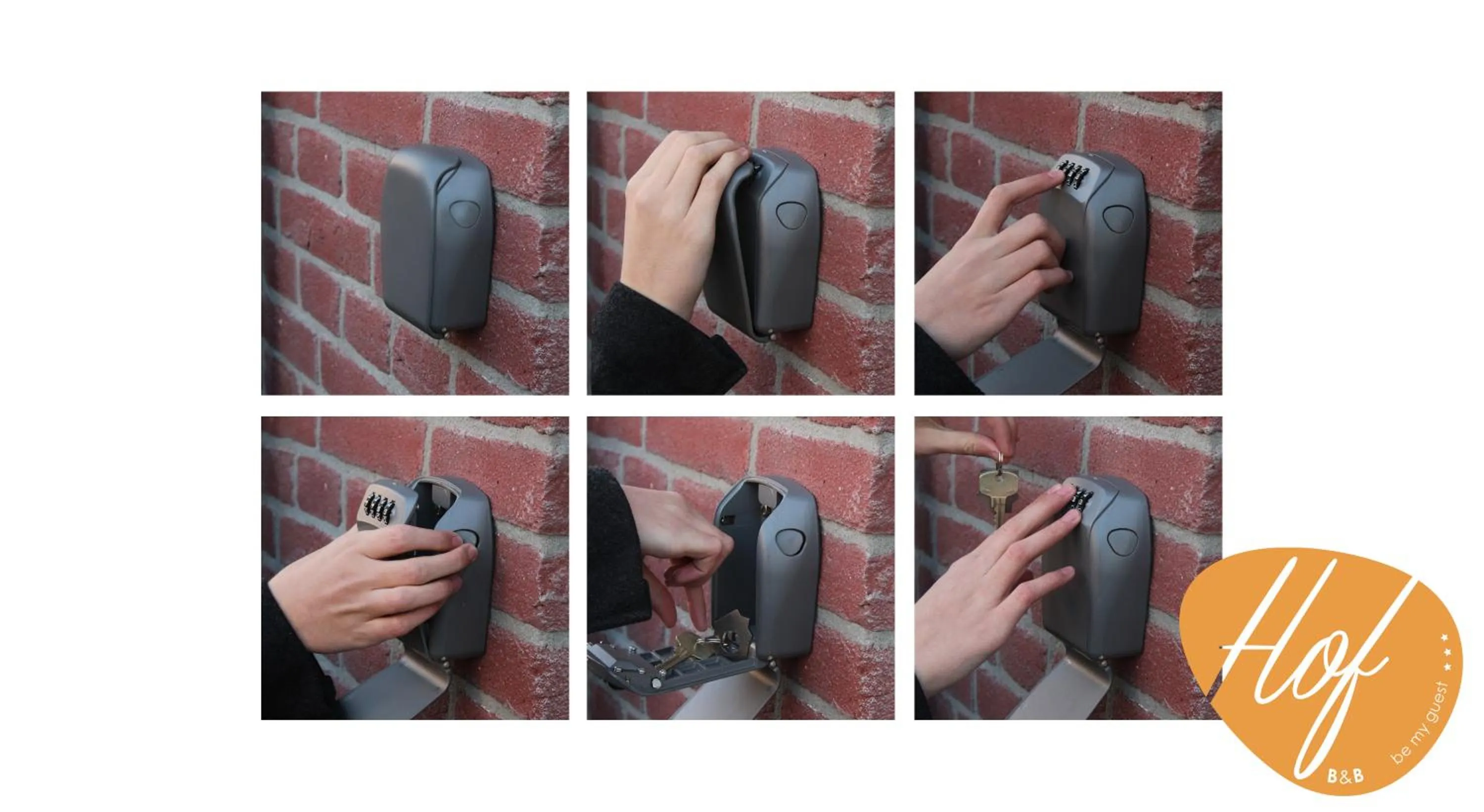 Hof
B&B
be my guest